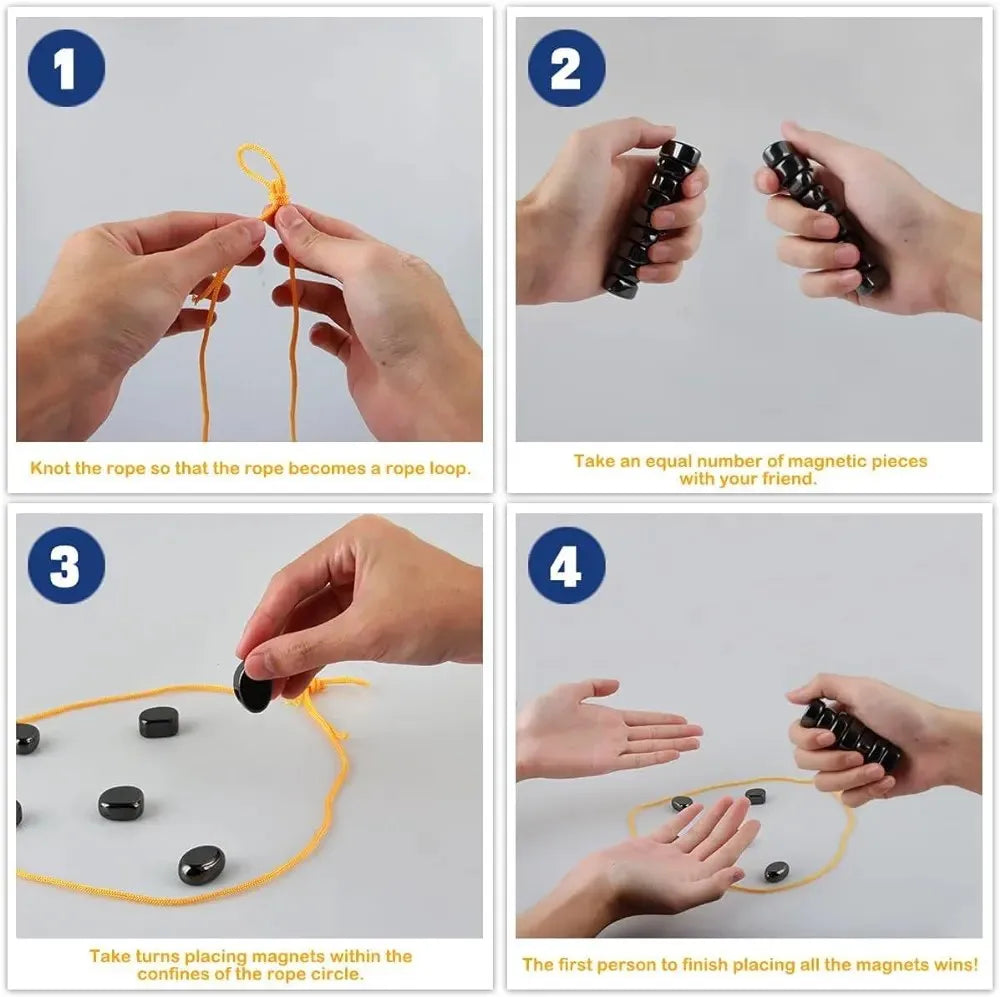 1

Knot the rope so that the rope becomes a rope loop.

2

Take an equal number of magnetic pieces with your friend.

3

Take turns placing magnets within the confines of the rope circle.

4

The first person to finish placing all the magnets wins!